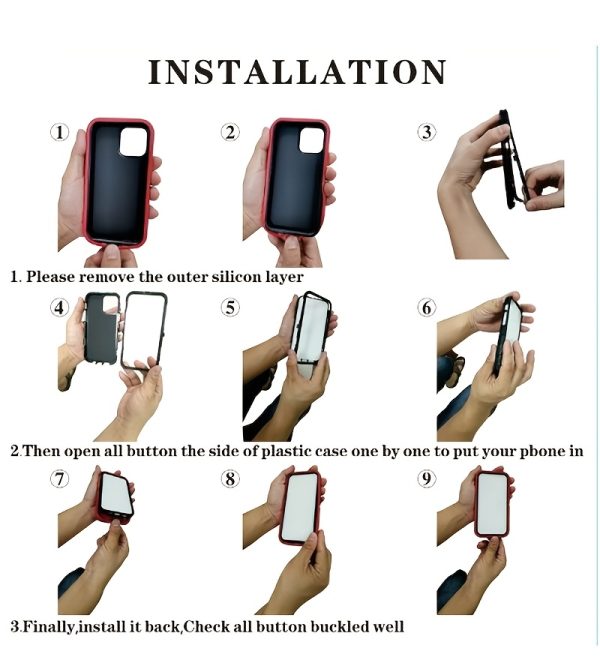 INSTALLATION

①

②

③

1. Please remove the outer silicon layer

④

⑤

⑥

2.Then open all button the side of plastic case one by one to put your pbone in

⑦

⑧

⑨

3.Finally,install it back,Check all button buckled well